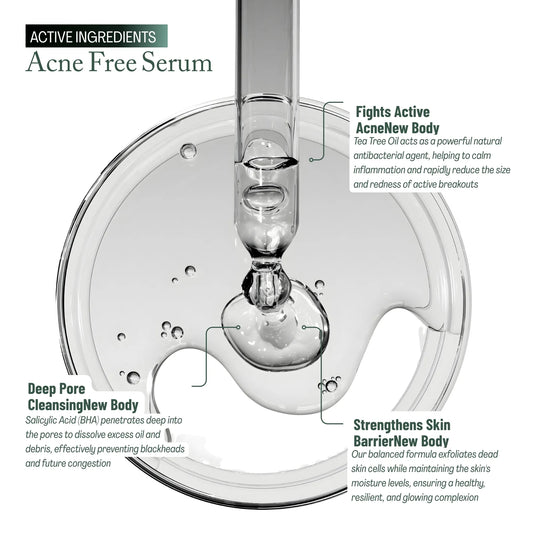 ACTIVE INGREDIENTS
Acne Free Serum

Fights Active AcneNew Body
Tea Tree Oil acts as a powerful natural antibacterial agent, helping to calm inflammation and rapidly reduce the size and redness of active breakouts

Deep Pore CleansingNew Body
Salicylic Acid (BHA) penetrates deep into the pores to dissolve excess oil and debris, effectively preventing blackheads and future congestion

Strengthens Skin BarrierNew Body
Our balanced formula exfoliates dead skin cells while maintaining the skin's moisture levels, ensuring a healthy, resilient, and glowing complexion