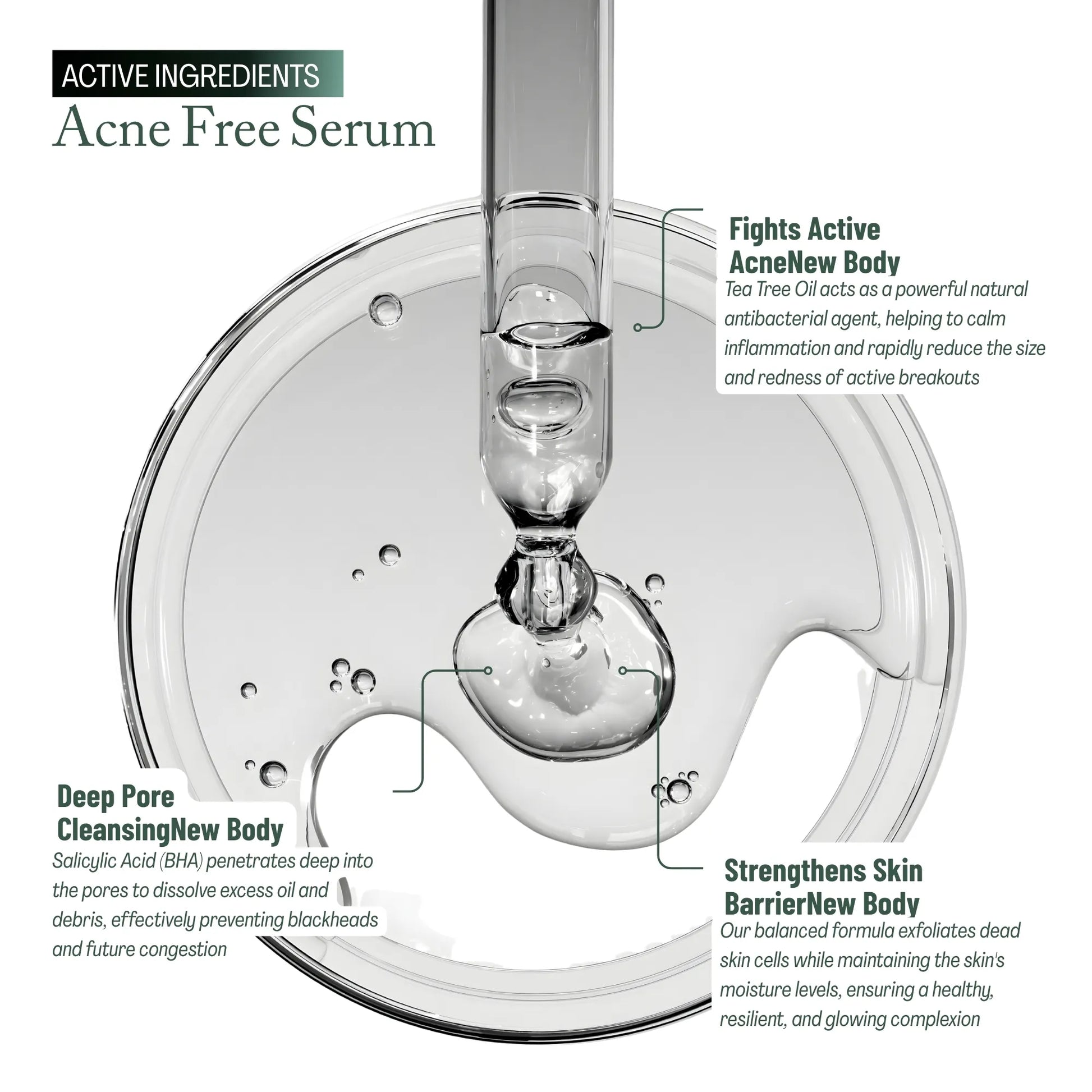 ACTIVE INGREDIENTS
Acne Free Serum

Fights Active AcneNew Body
Tea Tree Oil acts as a powerful natural antibacterial agent, helping to calm inflammation and rapidly reduce the size and redness of active breakouts

Deep Pore CleansingNew Body
Salicylic Acid (BHA) penetrates deep into the pores to dissolve excess oil and debris, effectively preventing blackheads and future congestion

Strengthens Skin BarrierNew Body
Our balanced formula exfoliates dead skin cells while maintaining the skin's moisture levels, ensuring a healthy, resilient, and glowing complexion