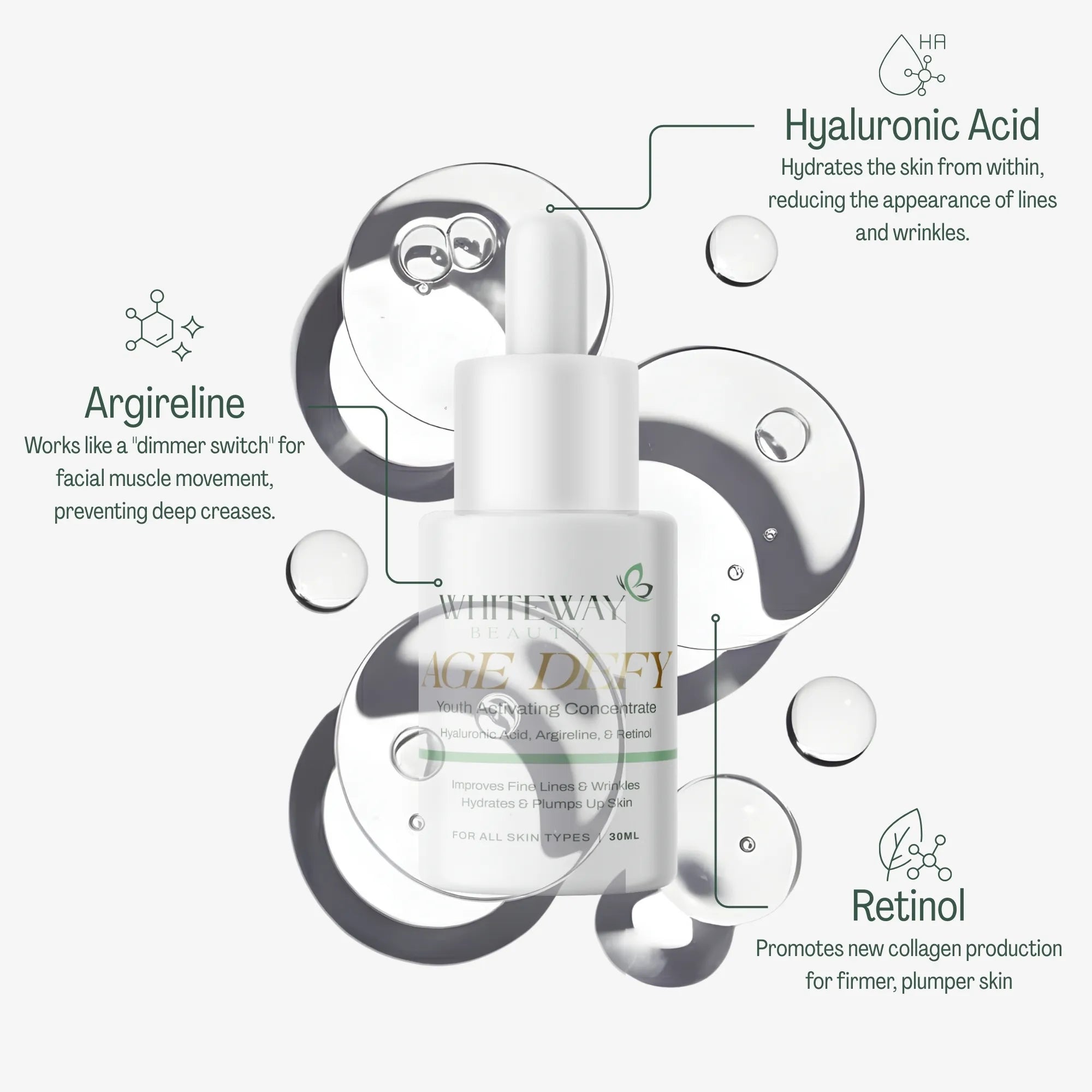 HA

Hyaluronic Acid
Hydrates the skin from within, reducing the appearance of lines and wrinkles.

Argireline
Works like a "dimmer switch" for facial muscle movement, preventing deep creases.

WHITEWAY
BEAUTY
AGE DEFY
Youth Activating Concentrate
Hyaluronic Acid, Argireline, & Retinol
Improves Fine Lines & Wrinkles
Hydrates & Plumps Up Skin
FOR ALL SKIN TYPES | 30ML

Retinol
Promotes new collagen production for firmer, plumper skin