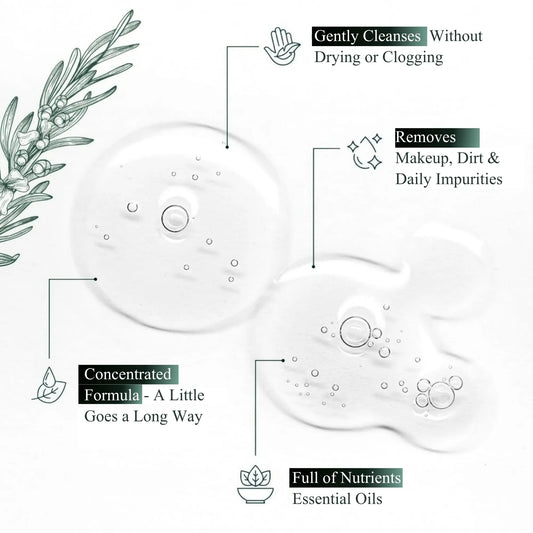 Gently Cleanses Without Drying or Clogging

Removes Makeup, Dirt & Daily Impurities

Concentrated Formula - A Little Goes a Long Way

Full of Nutrients Essential Oils