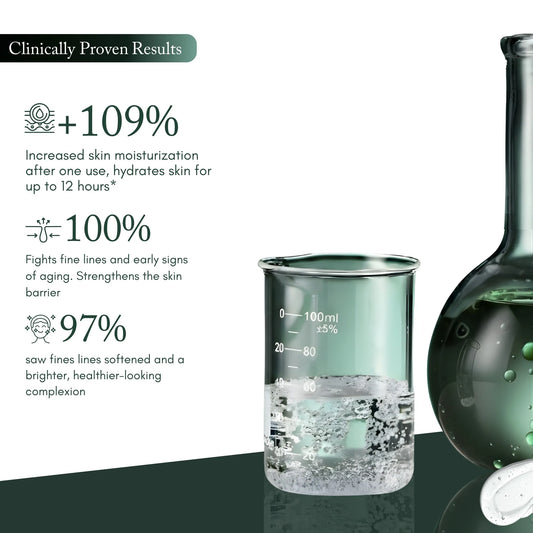 Clinically Proven Results

+109%

Increased skin moisturization after one use, hydrates skin for up to 12 hours*

100%

Fights fine lines and early signs of aging. Strengthens the skin barrier

97%

saw fines lines softened and a brighter, healthier-looking complexion

0 100ml ±5%
20 80
60
20